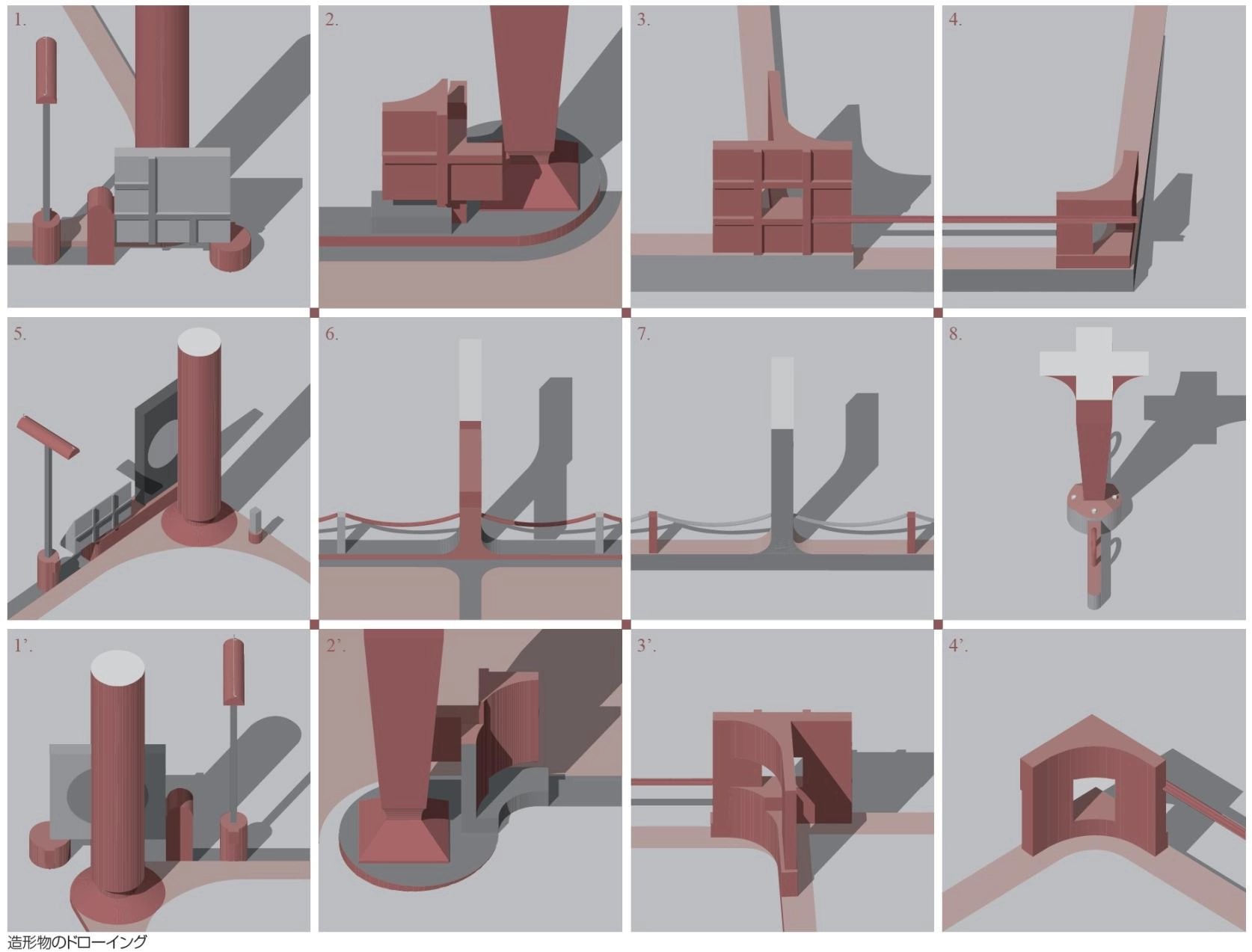 1.

2.

3.

4.

5.

6.

7.

8.

1'.

2'.

3'.

4'.

造形物のドローイング